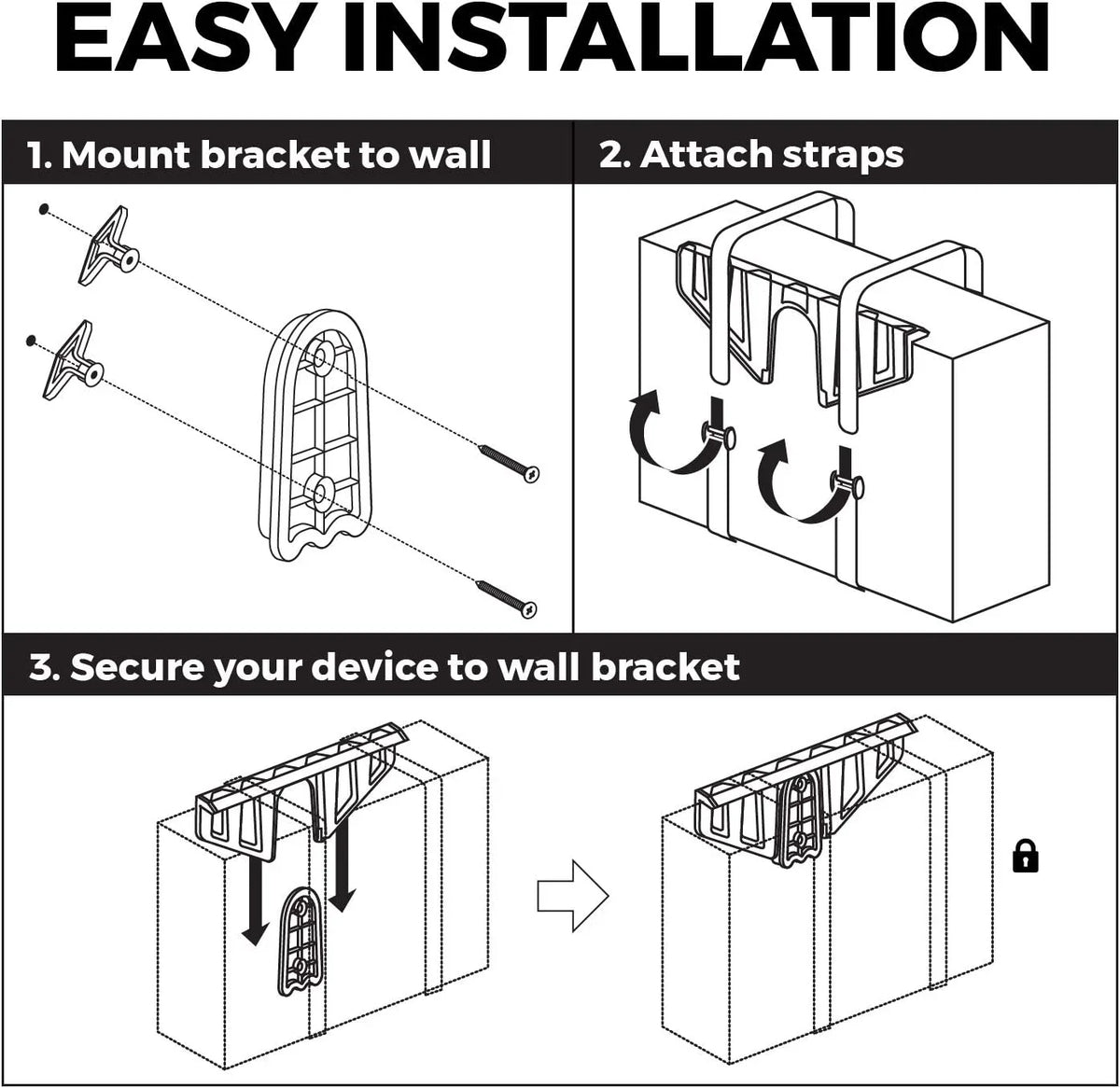 EASY INSTALLATION

1. Mount bracket to wall

2. Attach straps

3. Secure your device to wall bracket